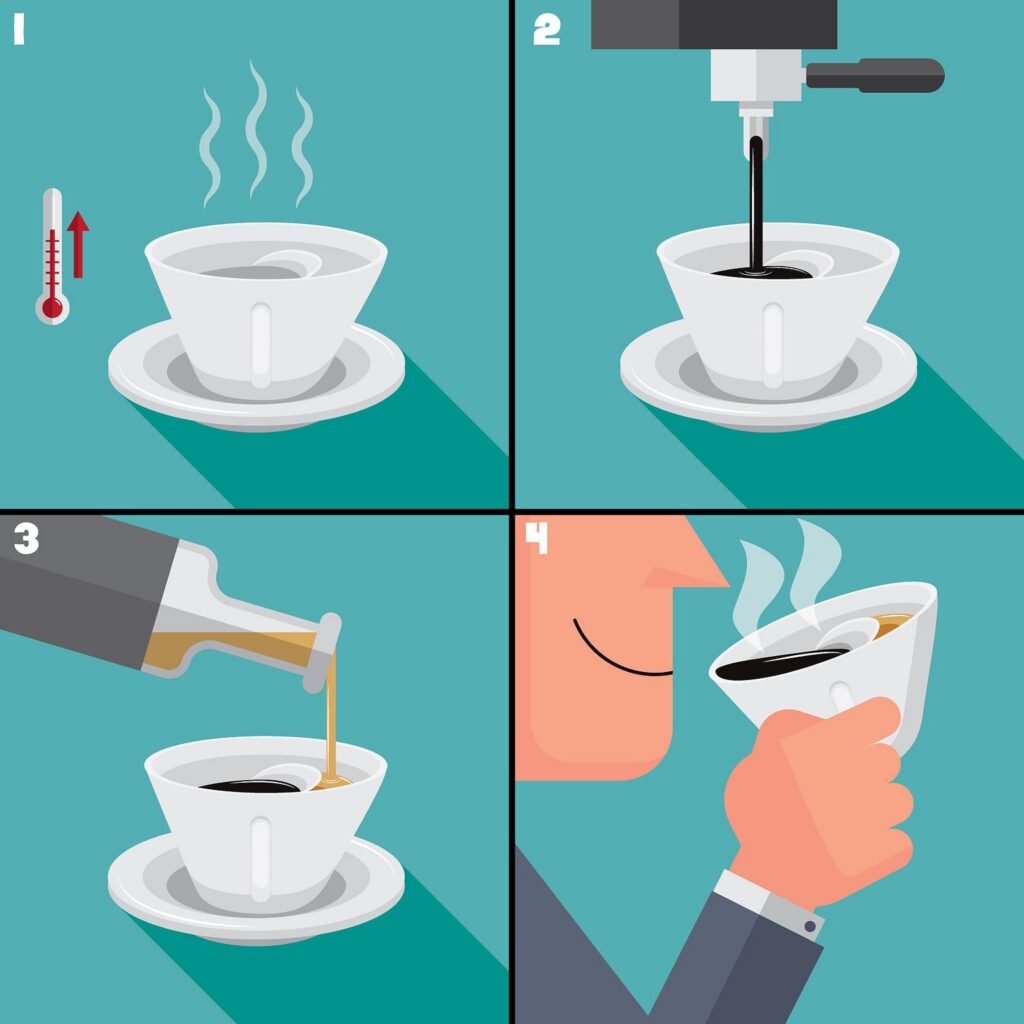 1

2

3

4